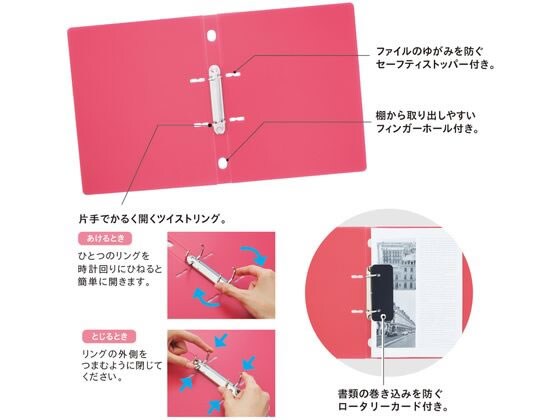 ファイルのゆがみを防ぐ
セーフティストッパー付き。

棚から取り出しやすい
フィンガーホール付き。

片手でかるく開くツイストリング。

あけるとき
ひとつのリングを時計回りにひねると簡単に開きます。

とじるとき
リングの外側をつまむように閉じてください。

書類の巻き込みを防ぐ
ロータリーカード付き。