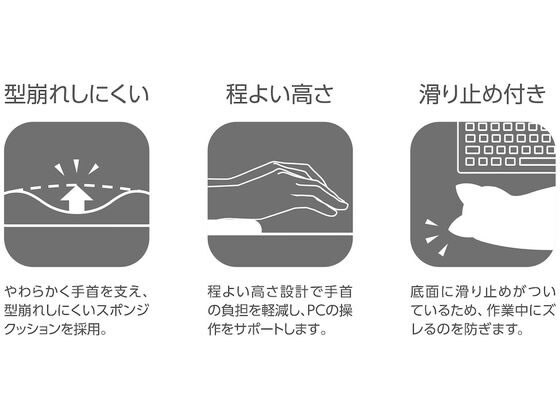 型崩れしにくい

やわらかく手首を支え、型崩れしにくいスポンジクッションを採用。

程よい高さ

程よい高さ設計で手首の負担を軽減し、PCの操作をサポートします。

滑り止め付き

底面に滑り止めがついているため、作業中にズレるのを防ぎます。