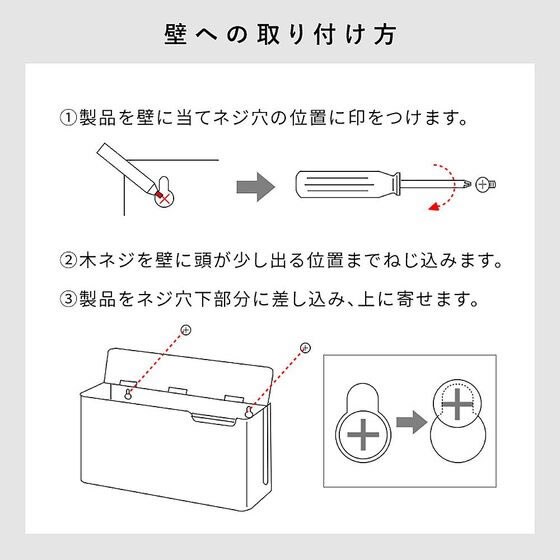 壁への取り付け方

①製品を壁に当てネジ穴の位置に印をつけます。

②木ネジを壁に頭が少し出る位置までねじ込みます。

③製品をネジ穴下部分に差し込み、上に寄せます。