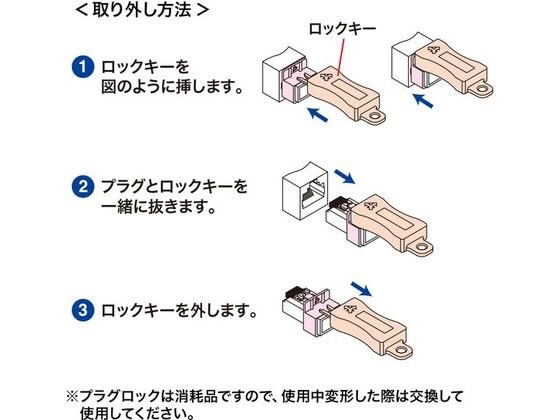 ＜取り外し方法＞

ロックキー

1 ロックキーを図のように挿します。

2 プラグとロックキーを一緒に抜きます。

3 ロックキーを外します。

※プラグロックは消耗品ですので、使用中変形した際は交換して使用してください。