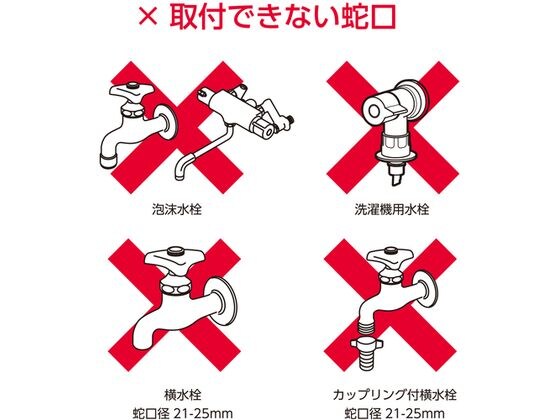 × 取付できない蛇口

泡沫水栓

洗濯機用水栓

横水栓
蛇口径 21-25mm

カップリング付横水栓
蛇口径 21-25mm