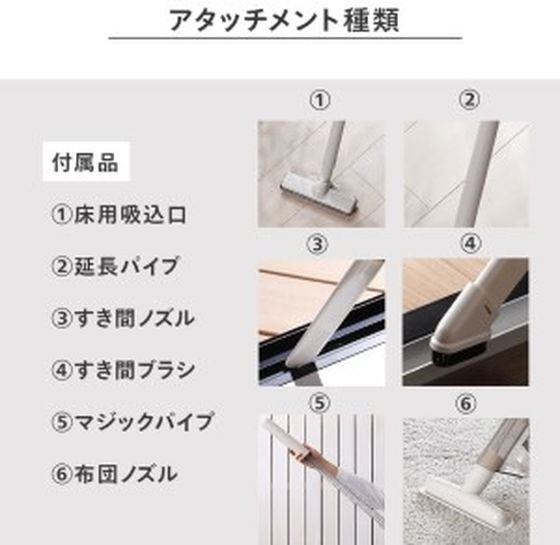 アタッチメント種類

付属品

①床用吸込口

②延長パイプ

③すき間ノズル

④すき間ブラシ

⑤マジックパイプ

⑥布団ノズル

①

②

③

④

⑤

⑥