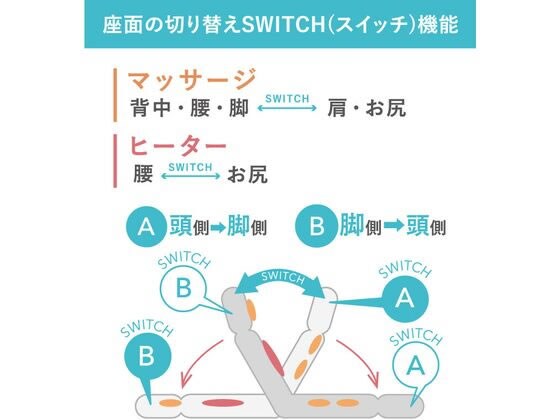 座面の切り替えSWITCH(スイッチ)機能

マッサージ
背中・腰・脚 SWITCH 肩・お尻

ヒーター
腰 SWITCH お尻

A 頭側➡脚側

B 脚側➡頭側

SWITCH B

SWITCH

SWITCH A

SWITCH B

SWITCH A