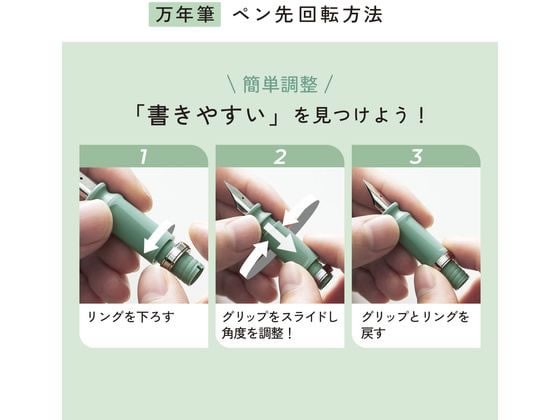 万年筆 ペン先回転方法

\ 簡単調整 /

「書きやすい」を見つけよう！

1

リングを下ろす

2

グリップをスライドし角度を調整！

3

グリップとリングを戻す