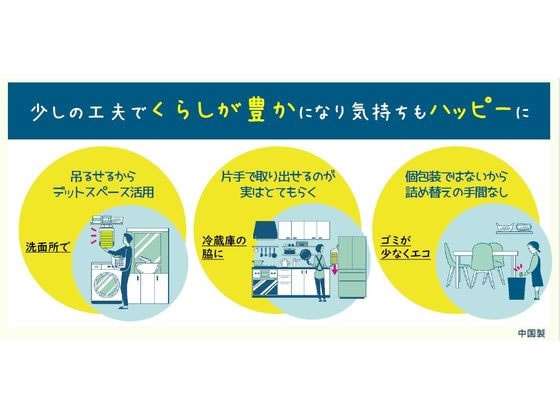 少しの工夫でくらしが豊かになり気持ちもハッピーに

吊るせるから
デットスペース活用

洗面所で

片手で取り出せるのが
実はとてもらく

冷蔵庫の
脇に

個包装ではないから
詰め替えの手間なし

ゴミが
少なくエコ

中国製