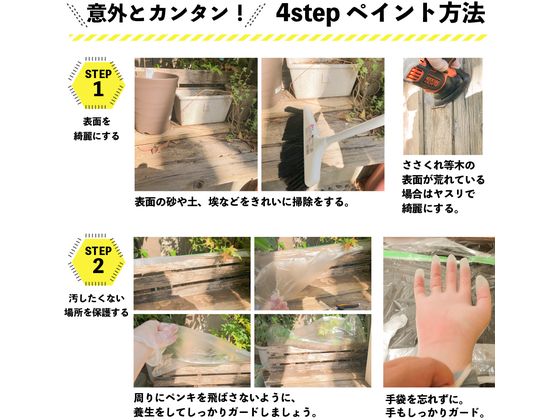 意外とカンタン！ 4step ペイント方法

STEP 1

表面を綺麗にする

表面の砂や土、埃などをきれいに掃除をする。

ささくれ等木の表面が荒れている場合はヤスリで綺麗にする。

STEP 2

汚したくない場所を保護する

周りにペンキを飛ばさないように、養生をしてしっかりガードしましょう。

手袋を忘れずに。手もしっかりガード。