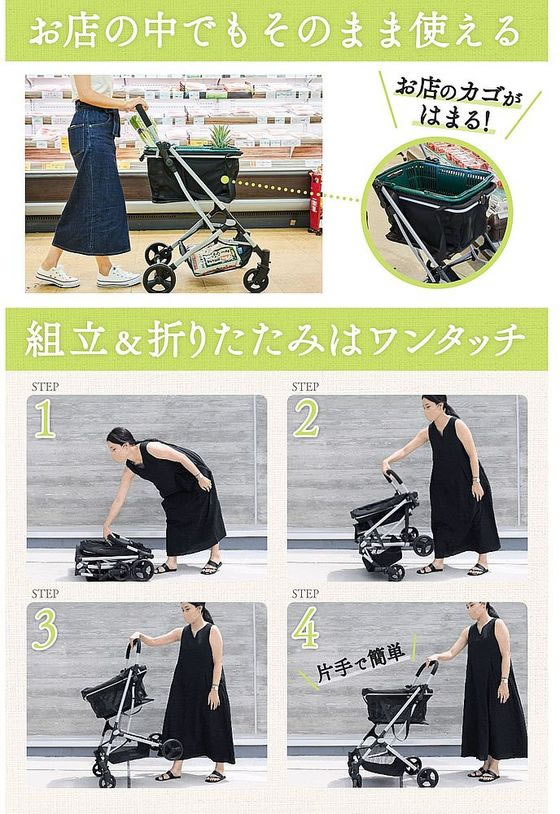 お店の中でもそのまま使える

お店のカゴがはまる!

組立&折りたたみはワンタッチ

STEP
1

STEP
2

STEP
3

STEP
4

片手で簡単