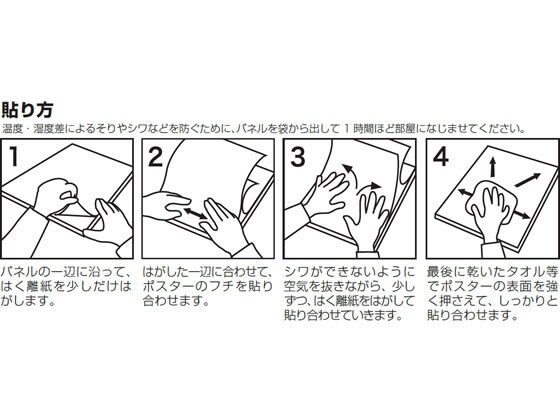 貼り方

温度・湿度差によるそりやシワなどを防ぐために、パネルを袋から出して 1 時間ほど部屋になじませてください。

1

パネルの一辺に沿って、はく離紙を少しだけはがします。

2

はがした一辺に合わせて、ポスターのフチを貼り合わせます。

3

シワができないように空気を抜きながら、少しずつ、はく離紙をはがして貼り合わせていきます。

4

最後に乾いたタオル等でポスターの表面を強く押さえて、しっかりと貼り合わせます。