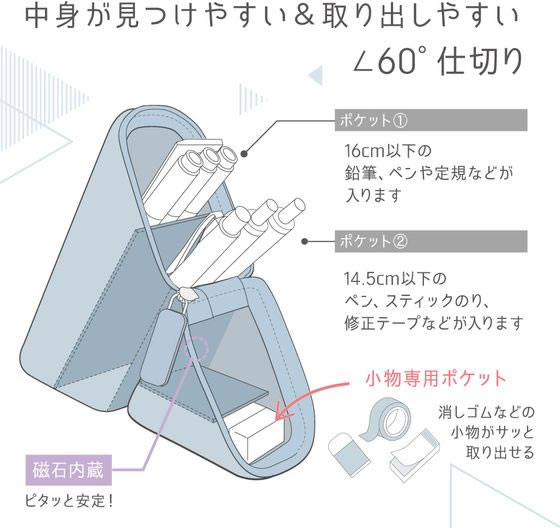 中身が見つけやすい＆取り出しやすい

∠60° 仕切り

ポケット①

16cm以下の鉛筆、ペンや定規などが入ります

ポケット②

14.5cm以下のペン、スティックのり、修正テープなどが入ります

小物専用ポケット

消しゴムなどの小物がサッと取り出せる

磁石内蔵

ピタッと安定！