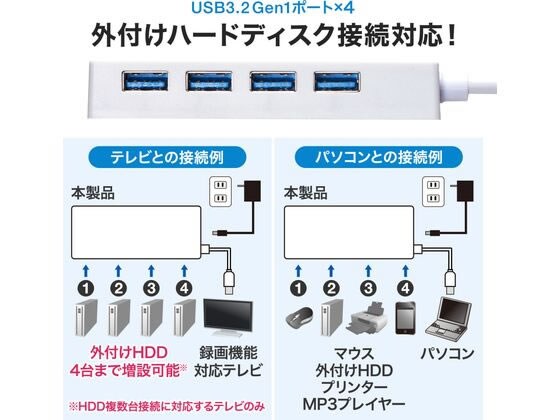 USB3.2 Gen1ポート×4
外付けハードディスク接続対応！

テレビとの接続例

本製品

❶ ❷ ❸ ❹

外付けHDD
4台まで増設可能※

録画機能
対応テレビ

※HDD複数台接続に対応するテレビのみ

パソコンとの接続例

本製品

❶ ❷ ❸ ❹

マウス
外付けHDD
プリンター
MP3プレイヤー

パソコン