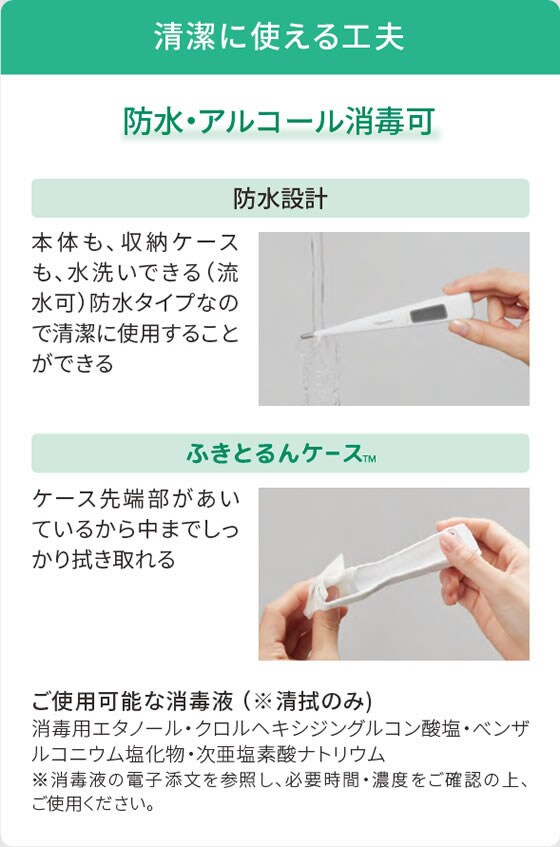 清潔に使える工夫

防水・アルコール消毒可

防水設計

本体も、収納ケースも、水洗いできる（流水可）防水タイプなので清潔に使用することができる

ふきとるんケース™

ケース先端部があいているから中までしっかり拭き取れる

ご使用可能な消毒液（※清拭のみ）

消毒用エタノール・クロルヘキシジングルコン酸塩・ベンザルコニウム塩化物・次亜塩素酸ナトリウム

※消毒液の電子添文を参照し、必要時間・濃度をご確認の上、ご使用ください。