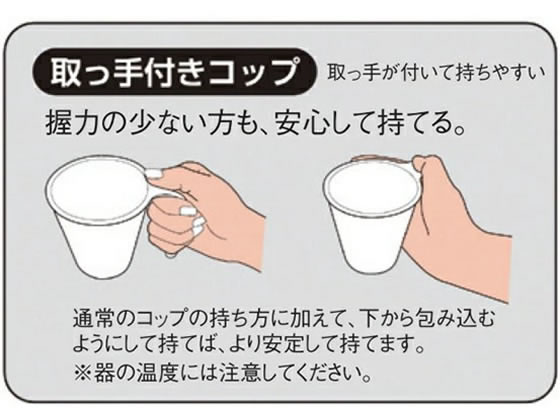 取っ手付きコップ 取っ手が付いて持ちやすい

握力の少ない方も、安心して持てる。

通常のコップの持ち方に加えて、下から包み込むようにして持てば、より安定して持てます。
※器の温度には注意してください。