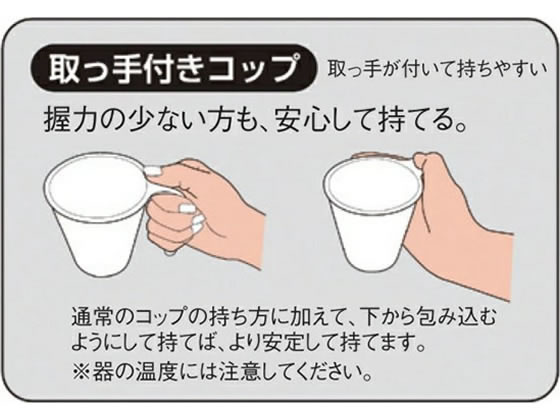 取っ手付きコップ 取っ手が付いて持ちやすい

握力の少ない方も、安心して持てる。

通常のコップの持ち方に加えて、下から包み込むようにして持てば、より安定して持てます。
※器の温度には注意してください。