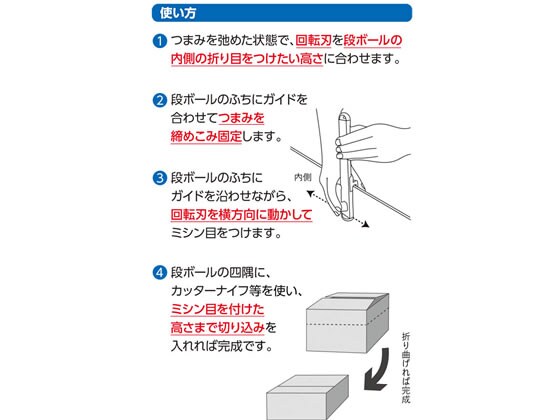 使い方

1 つまみを弛めた状態で、回転刃を段ボールの内側の折り目をつけたい高さに合わせます。

2 段ボールのふちにガイドを合わせてつまみを締めこみ固定します。

3 段ボールのふちにガイドを沿わせながら、回転刃を横方向に動かしてミシン目をつけます。

内側

4 段ボールの四隅に、カッターナイフ等を使い、ミシン目を付けた高さまで切り込みを入れれば完成です。

折り曲げれば完成