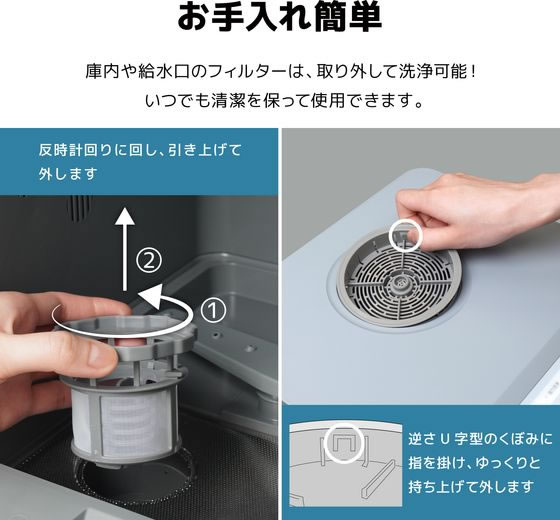 お手入れ簡単

庫内や給水口のフィルターは、取り外して洗浄可能！
いつでも清潔を保って使用できます。

反時計回りに回し、引き上げて外します

②

①

逆さ U 字型のくぼみに指を掛け、ゆっくりと持ち上げて外します