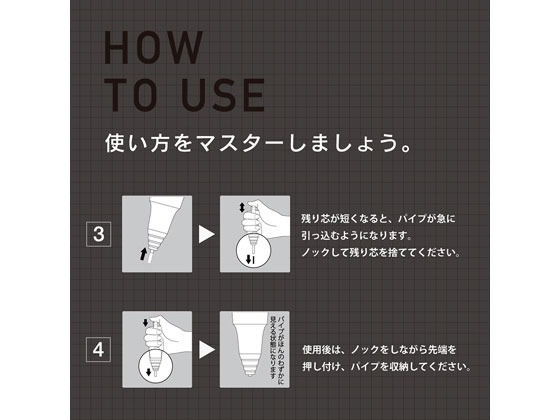 HOW
TO USE

使い方をマスターしましょう。

3

残り芯が短くなると、パイプが急に引っ込むようになります。
ノックして残り芯を捨ててください。

4

パイプがほんのわずかに見える状態になります

使用後は、ノックをしながら先端を押し付け、パイプを収納してください。