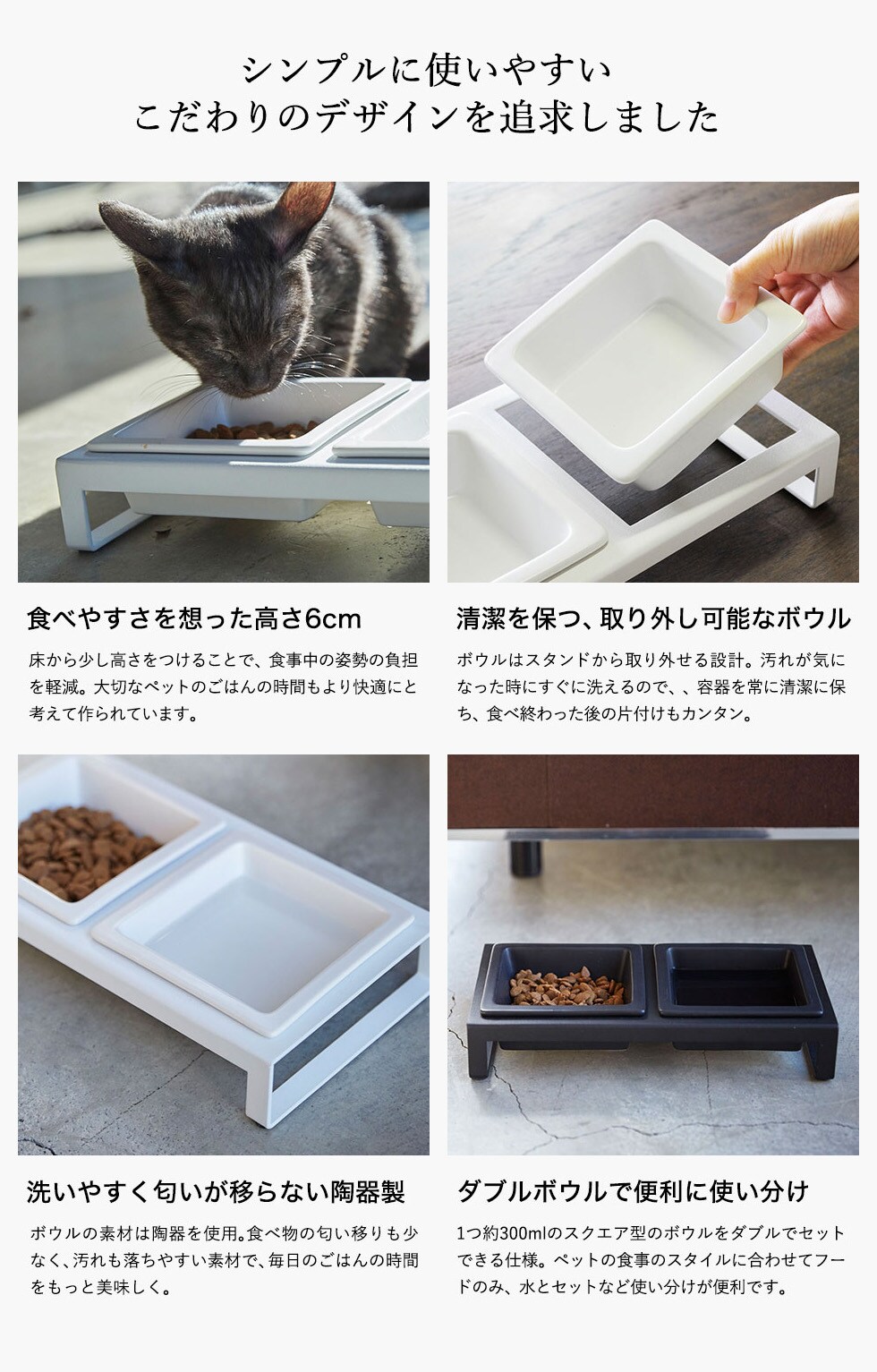 シンプルに使いやすい
こだわりのデザインを追求しました

食べやすさを想った高さ6cm

床から少し高さをつけることで、食事中の姿勢の負担を軽減。大切なペットのごはんの時間もより快適にと考えて作られています。

清潔を保つ、取り外し可能なボウル

ボウルはスタンドから取り外せる設計。汚れが気になった時にすぐに洗えるので、、容器を常に清潔に保ち、食べ終わった後の片付けもカンタン。

洗いやすく匂いが移らない陶器製

ボウルの素材は陶器を使用。食べ物の匂い移りも少なく、汚れも落ちやすい素材で、毎日のごはんの時間をもっと美味しく。

ダブルボウルで便利に使い分け

1つ約300mlのスクエア型のボウルをダブルでセットできる仕様。ペットの食事のスタイルに合わせてフードのみ、水とセットなど使い分けが便利です。