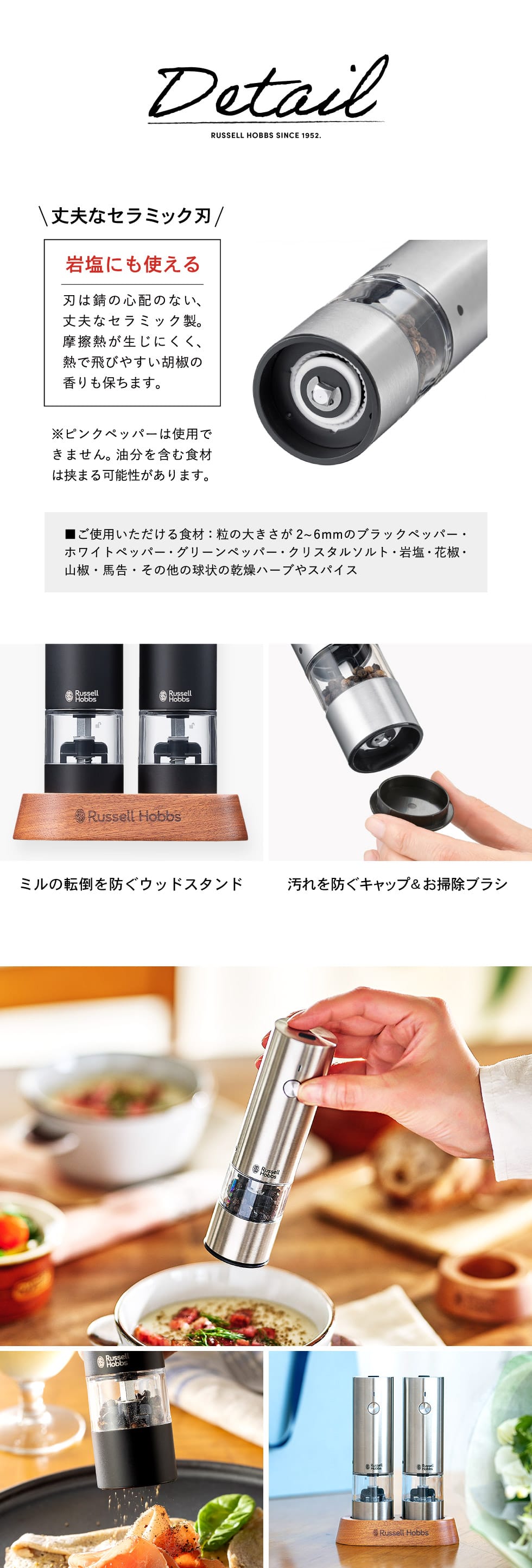 Detail
RUSSELL HOBBS SINCE 1952.

\丈夫なセラミック刃/

岩塩にも使える

刃は錆の心配のない、丈夫なセラミック製。摩擦熱が生じにくく、熱で飛びやすい胡椒の香りも保ちます。

※ピンクペッパーは使用できません。油分を含む食材は挟まる可能性があります。

■ご使用いただける食材：粒の大きさが 2~6mmのブラックペッパー・ホワイトペッパー・グリーンペッパー・クリスタルソルト・岩塩・花椒・山椒・馬告・その他の球状の乾燥ハーブやスパイス

Russell Hobbs
Russell Hobbs
Russell Hobbs

ミルの転倒を防ぐウッドスタンド

汚れを防ぐキャップ&お掃除ブラシ

Russell Hobbs

Russell Hobbs

Russell Hobbs
Russell Hobbs
Russell Hobbs