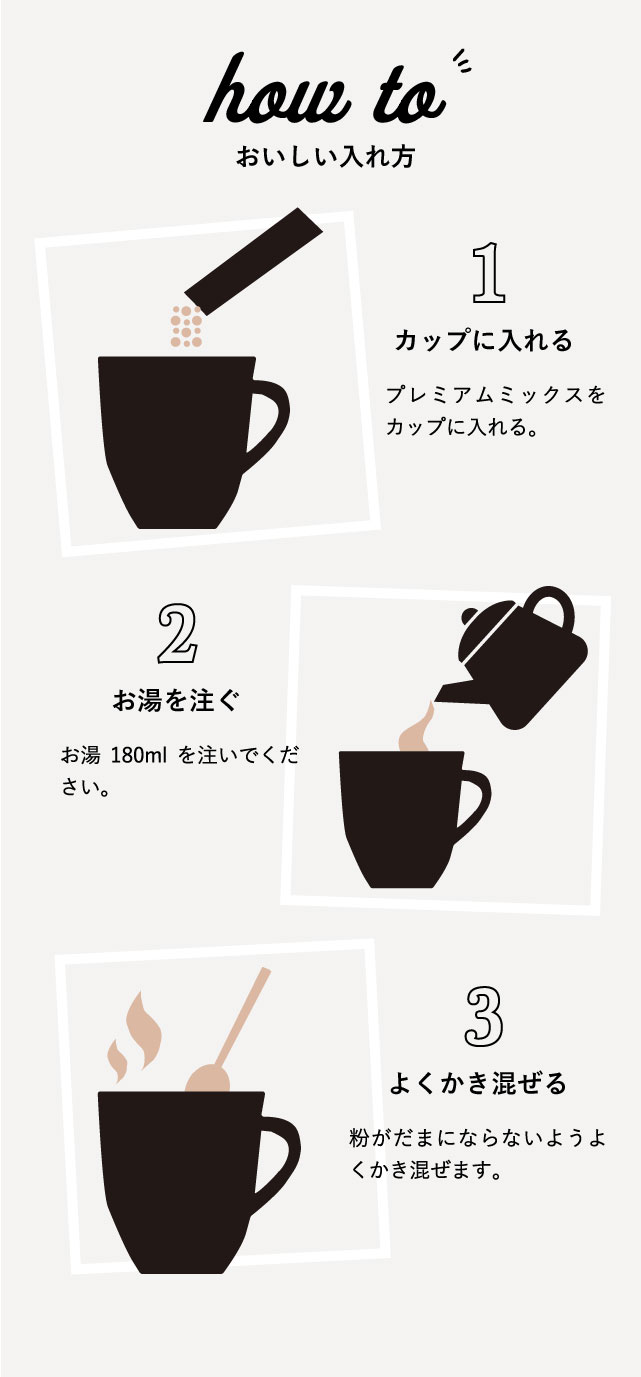 how to
おいしい入れ方

1
カップに入れる

プレミアムミックスをカップに入れる。

2
お湯を注ぐ

お湯 180ml を注いでください。

3
よくかき混ぜる

粉がだまにならないようよくかき混ぜます。