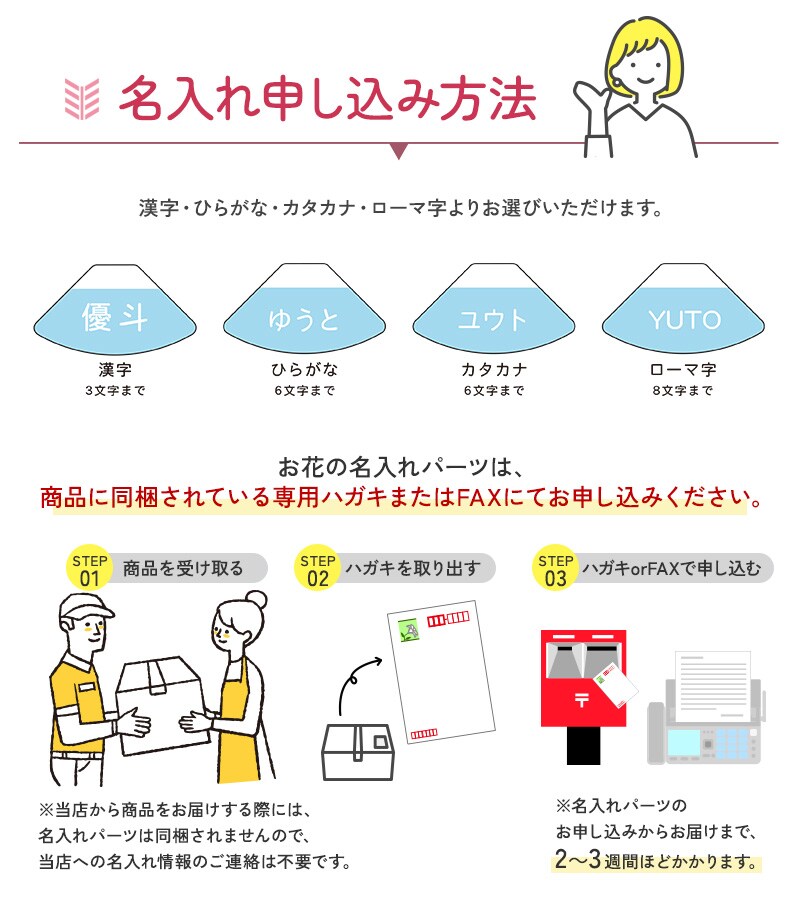 名入れ申し込み方法

漢字・ひらがな・カタカナ・ローマ字よりお選びいただけます。

優斗
漢字
3文字まで

ゆうと
ひらがな
6文字まで

ユウト
カタカナ
6文字まで

YUTO
ローマ字
8文字まで

お花の名入れパーツは、
商品に同梱されている専用ハガキまたはFAXにてお申し込みください。

STEP 01 商品を受け取る

STEP 02 ハガキを取り出す

STEP 03 ハガキorFAXで申し込む

〒

※当店から商品をお届けする際には、名入れパーツは同梱されませんので、当店への名入れ情報のご連絡は不要です。

※名入れパーツのお申し込みからお届けまで、2〜3週間ほどかかります。