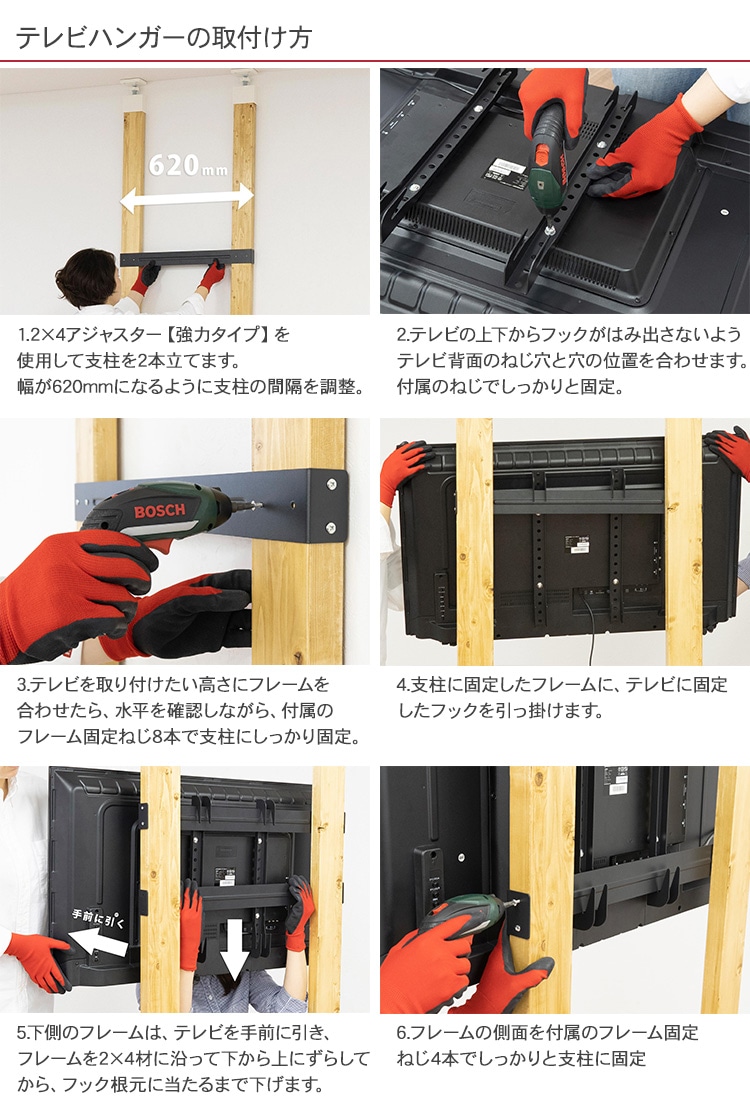 テレビハンガーの取付け方

620mm

1.2×4アジャスター【強力タイプ】を使用して支柱を2本立てます。幅が620mmになるように支柱の間隔を調整。

2.テレビの上下からフックがはみ出さないようテレビ背面のねじ穴と穴の位置を合わせます。付属のねじでしっかりと固定。

BOSCH

3.テレビを取り付けたい高さにフレームを合わせたら、水平を確認しながら、付属のフレーム固定ねじ8本で支柱にしっかり固定。

4.支柱に固定したフレームに、テレビに固定したフックを引っ掛けます。

手前に引く

5.下側のフレームは、テレビを手前に引き、フレームを2×4材に沿って下から上にずらしてから、フック根元に当たるまで下げます。

6.フレームの側面を付属のフレーム固定ねじ4本でしっかりと支柱に固定