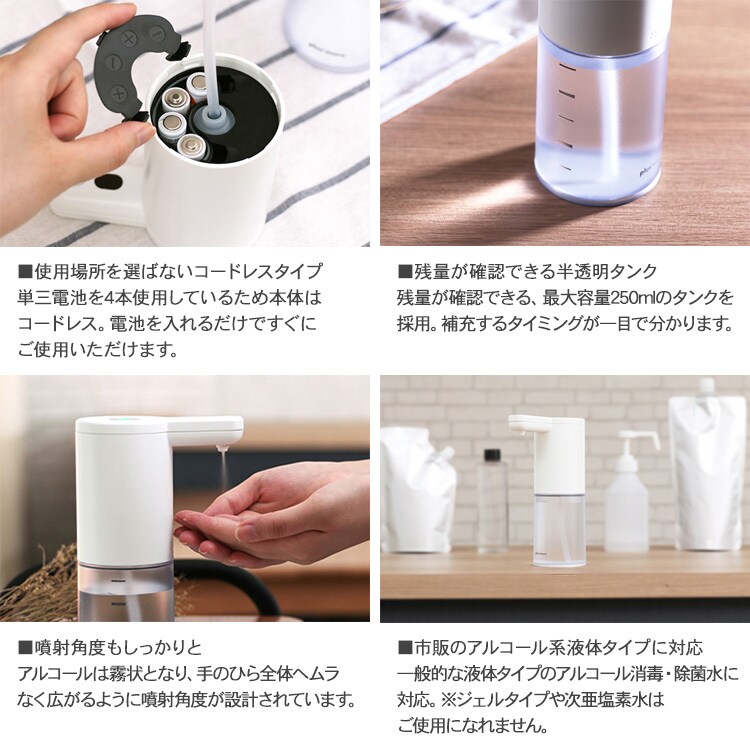 ■使用場所を選ばないコードレスタイプ
単三電池を4本使用しているため本体はコードレス。電池を入れるだけですぐにご使用いただけます。

■残量が確認できる半透明タンク
残量が確認できる、最大容量250mlのタンクを採用。補充するタイミングが一目で分かります。

■噴射角度もしっかりと
アルコールは霧状となり、手のひら全体へムラなく広がるように噴射角度が設計されています。

■市販のアルコール系液体タイプに対応
一般的な液体タイプのアルコール消毒・除菌水に対応。※ジェルタイプや次亜塩素水はご使用になれません。