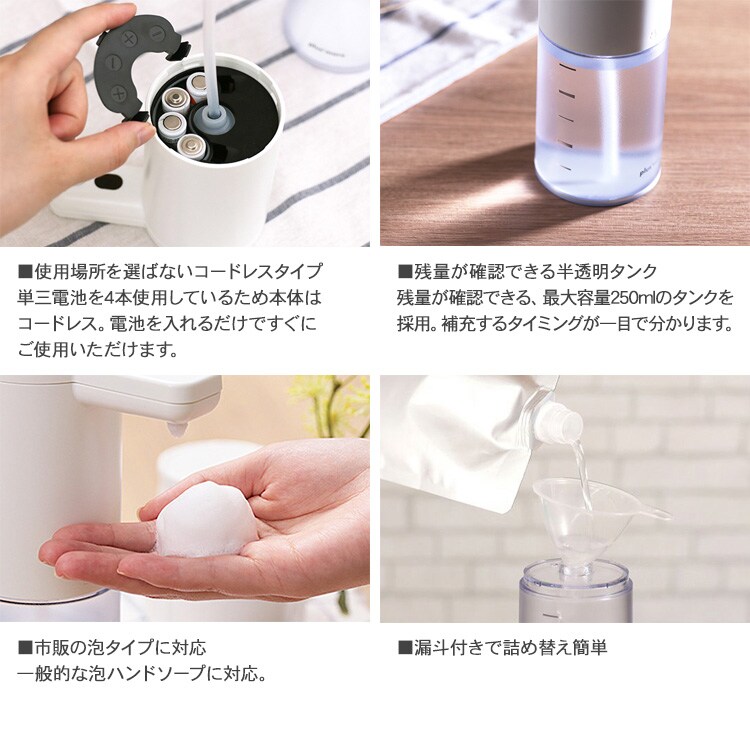 ■使用場所を選ばないコードレスタイプ
単三電池を4本使用しているため本体はコードレス。電池を入れるだけですぐにご使用いただけます。

■残量が確認できる半透明タンク
残量が確認できる、最大容量250mlのタンクを採用。補充するタイミングが一目で分かります。

■市販の泡タイプに対応
一般的な泡ハンドソープに対応。

■漏斗付きで詰め替え簡単