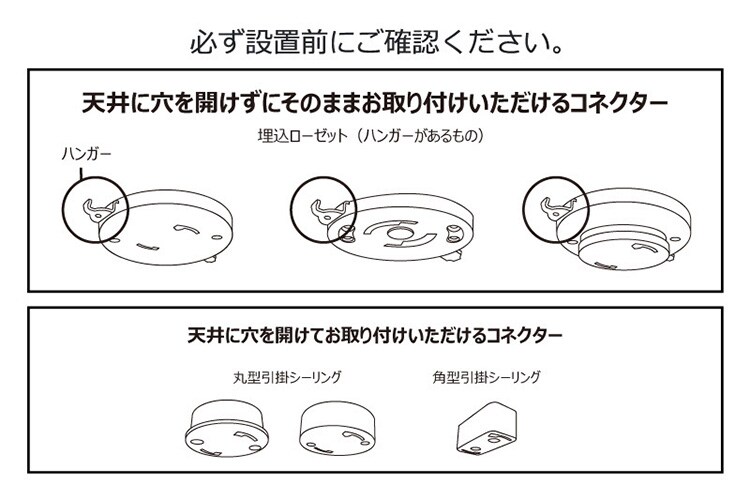 必ず設置前にご確認ください。

天井に穴を開けずにそのままお取り付けいただけるコネクター

埋込ローゼット（ハンガーがあるもの）

ハンガー

天井に穴を開けてお取り付けいただけるコネクター

丸型引掛シーリング

角型引掛シーリング