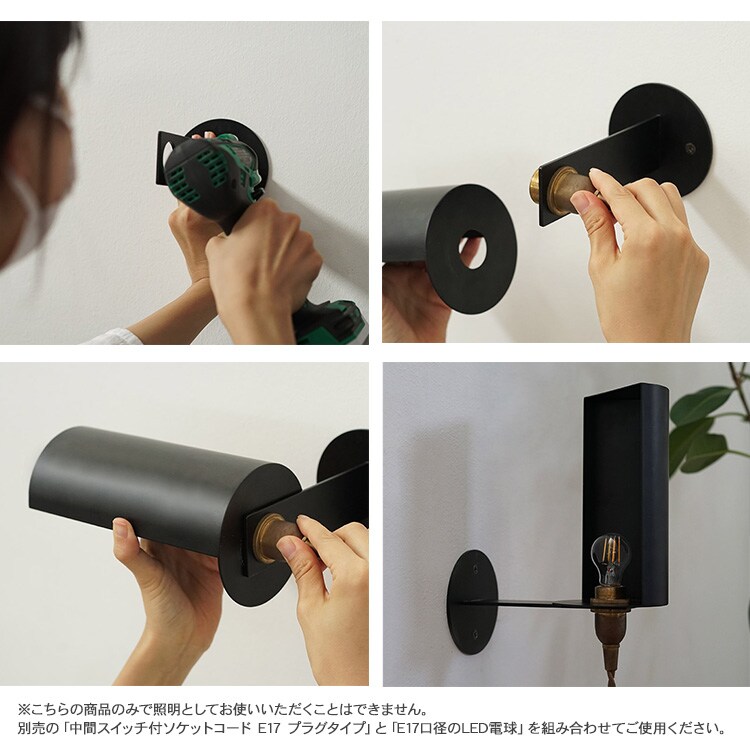 ※こちらの商品のみで照明としてお使いいただくことはできません。
別売の「中間スイッチ付ソケットコード E17 プラグタイプ」と「E17口径のLED電球」を組み合わせてご使用ください。