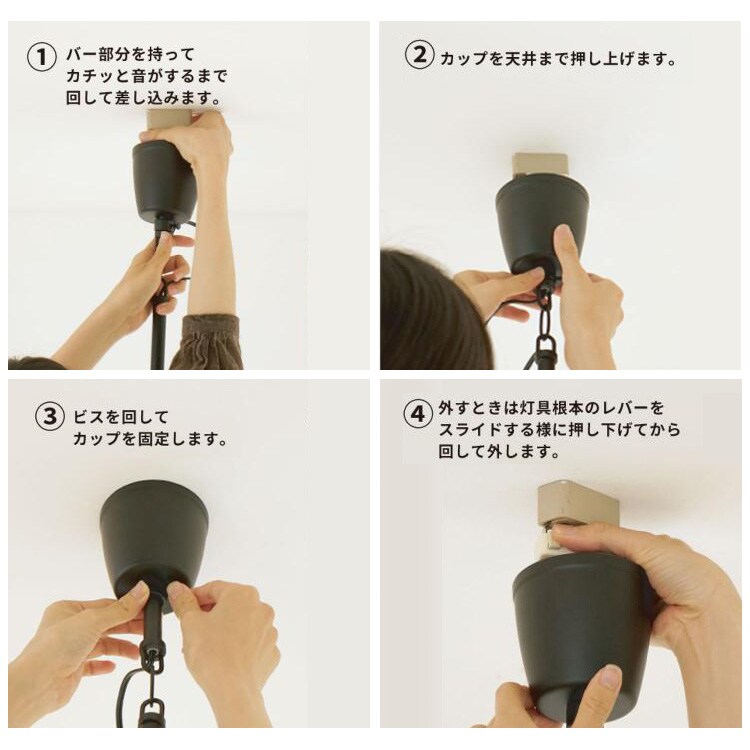 1 バー部分を持って
カチッと音がするまで
回して差し込みます。

2 カップを天井まで押し上げます。

3 ビスを回して
カップを固定します。

4 外すときは灯具根本のレバーを
スライドする様に押し下げてから
回して外します。