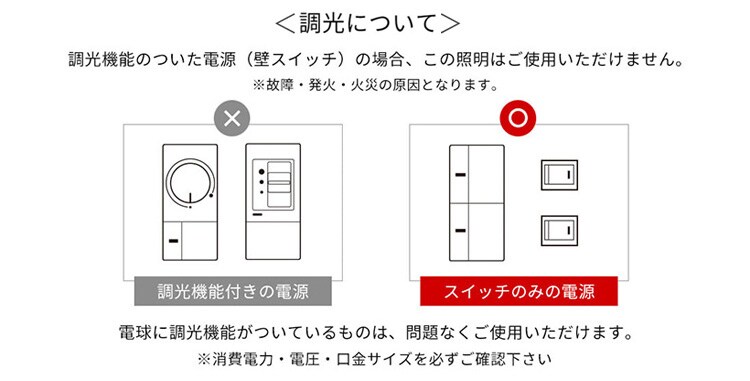 ＜調光について＞

調光機能のついた電源（壁スイッチ）の場合、この照明はご使用いただけません。
※故障・発火・火災の原因となります。

×

調光機能付きの電源

○

スイッチのみの電源

電球に調光機能がついているものは、問題なくご使用いただけます。
※消費電力・電圧・口金サイズを必ずご確認下さい