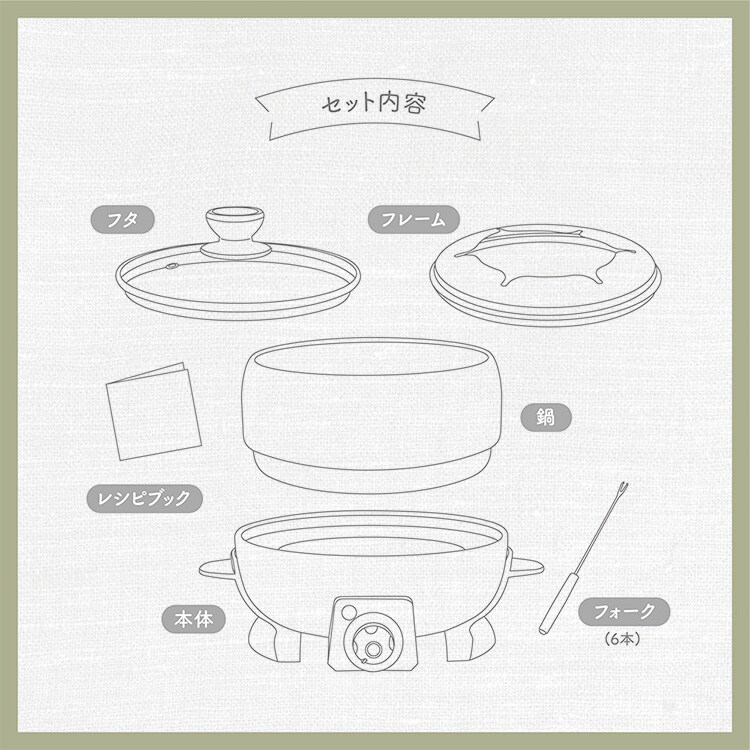 セット内容

フタ

フレーム

鍋

レシピブック

本体

フォーク
（6本）