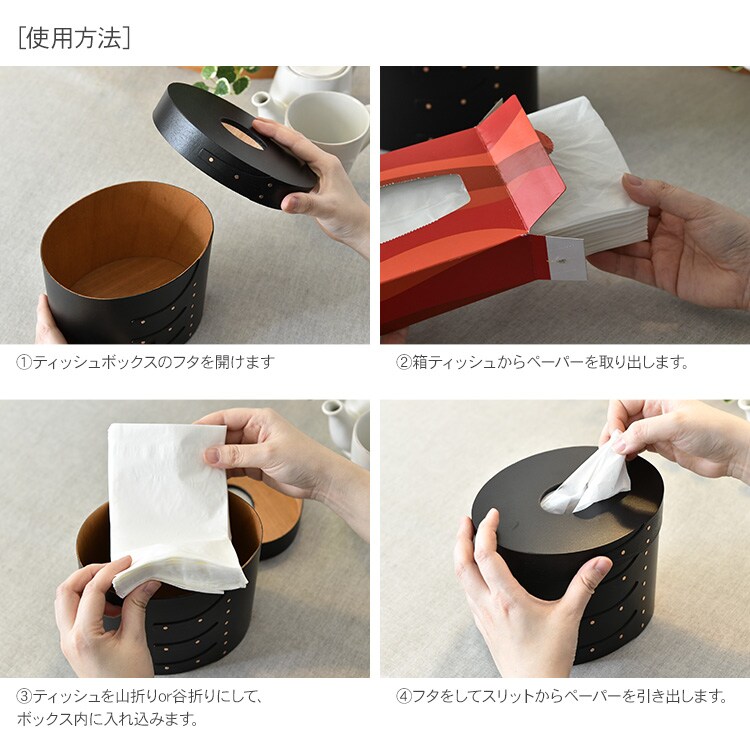 [使用方法]

①ティッシュボックスのフタを開けます

②箱ティッシュからペーパーを取り出します。

③ティッシュを山折りor谷折りにして、ボックス内に入れ込みます。

④フタをしてスリットからペーパーを引き出します。