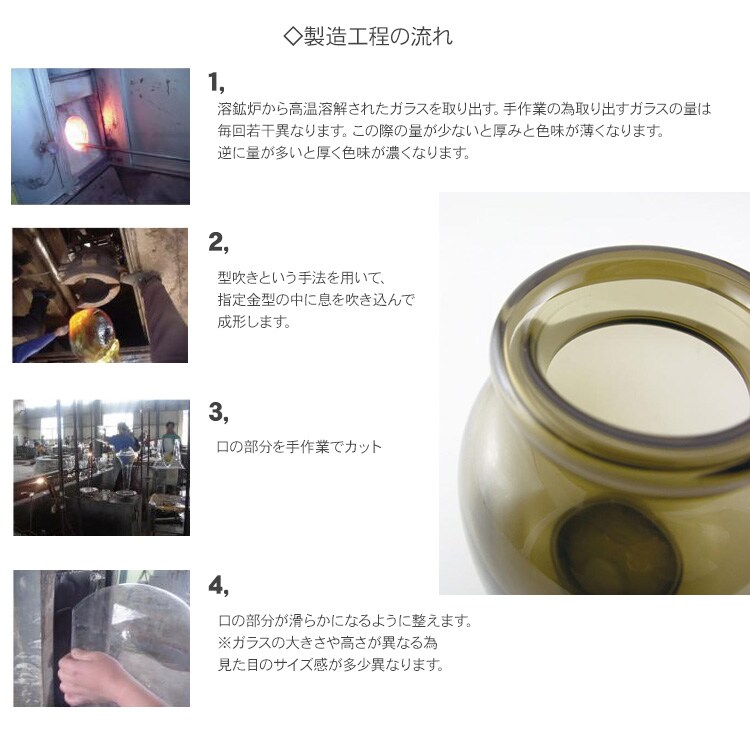 ◇製造工程の流れ

1,

溶鉱炉から高温溶解されたガラスを取り出す。手作業の為取り出すガラスの量は毎回若干異なります。この際の量が少ないと厚みと色味が薄くなります。逆に量が多いと厚く色味が濃くなります。

2,

型吹きという手法を用いて、指定金型の中に息を吹き込んで成形します。

3,

口の部分を手作業でカット

4,

口の部分が滑らかになるように整えます。
※ガラスの大きさや高さが異なる為
見た目のサイズ感が多少異なります。