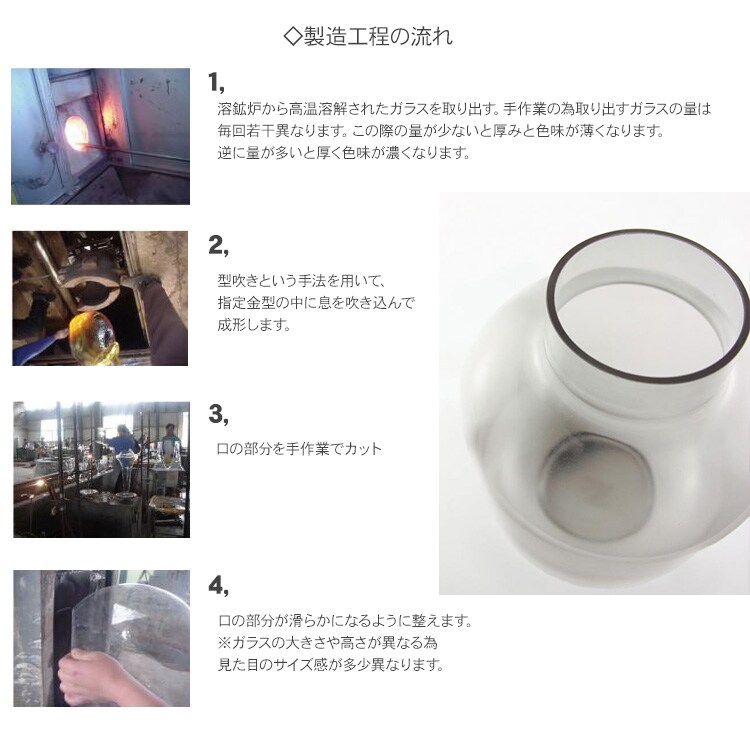 ◇製造工程の流れ

1,

溶鉱炉から高温溶解されたガラスを取り出す。手作業の為取り出すガラスの量は毎回若干異なります。この際の量が少ないと厚みと色味が薄くなります。逆に量が多いと厚く色味が濃くなります。

2,

型吹きという手法を用いて、指定金型の中に息を吹き込んで成形します。

3,

口の部分を手作業でカット

4,

口の部分が滑らかになるように整えます。
※ガラスの大きさや高さが異なる為見た目のサイズ感が多少異なります。