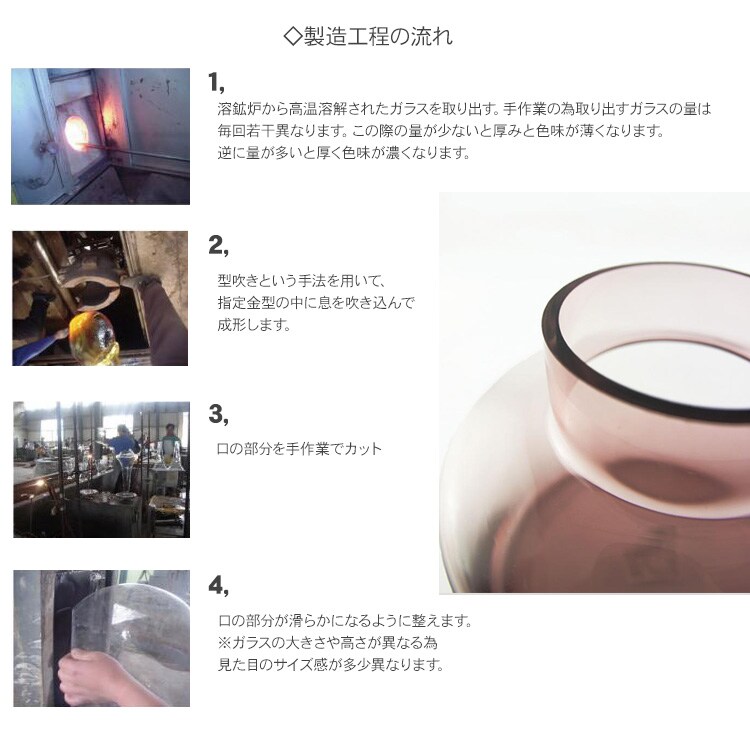 ◇製造工程の流れ

1,

溶鉱炉から高温溶解されたガラスを取り出す。手作業の為取り出すガラスの量は毎回若干異なります。この際の量が少ないと厚みと色味が薄くなります。逆に量が多いと厚く色味が濃くなります。

2,

型吹きという手法を用いて、指定金型の中に息を吹き込んで成形します。

3,

口の部分を手作業でカット

4,

口の部分が滑らかになるように整えます。
※ガラスの大きさや高さが異なる為
見た目のサイズ感が多少異なります。