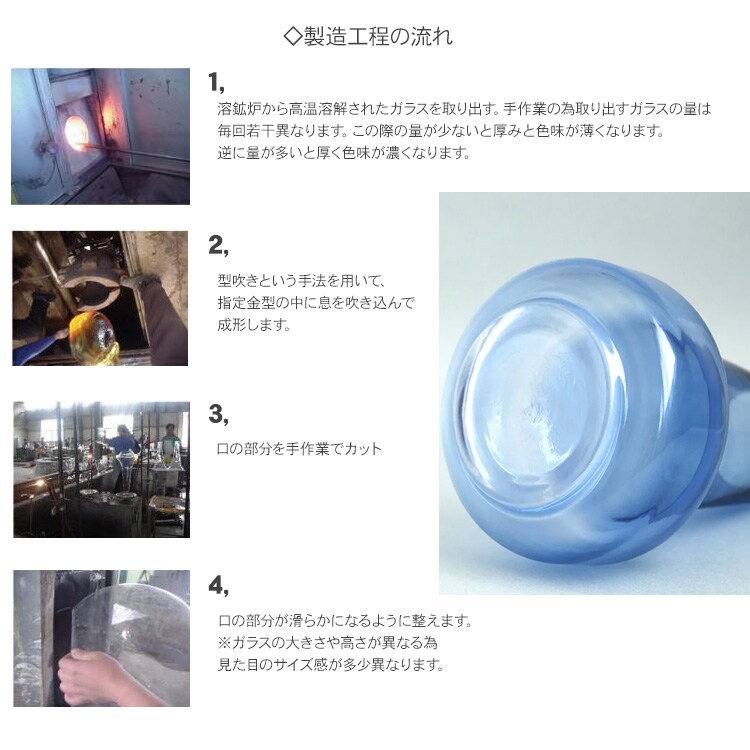 ◇製造工程の流れ

1,

溶鉱炉から高温溶解されたガラスを取り出す。手作業の為取り出すガラスの量は毎回若干異なります。この際の量が少ないと厚みと色味が薄くなります。逆に量が多いと厚く色味が濃くなります。

2,

型吹きという手法を用いて、指定金型の中に息を吹き込んで成形します。

3,

口の部分を手作業でカット

4,

口の部分が滑らかになるように整えます。
※ガラスの大きさや高さが異なる為
見た目のサイズ感が多少異なります。