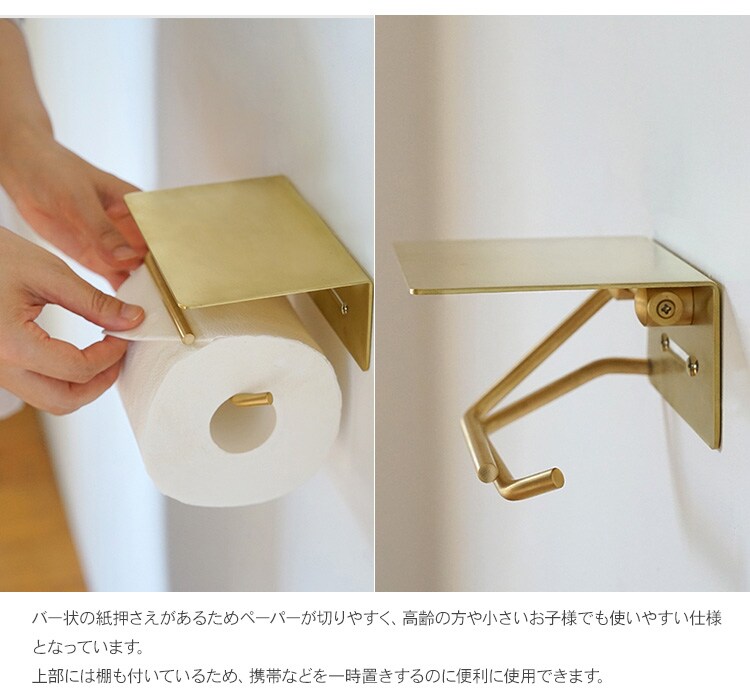 バー状の紙押さえがあるためペーパーが切りやすく、高齢の方や小さいお子様でも使いやすい仕様となっています。
上部には棚も付いているため、携帯などを一時置きするのに便利に使用できます。