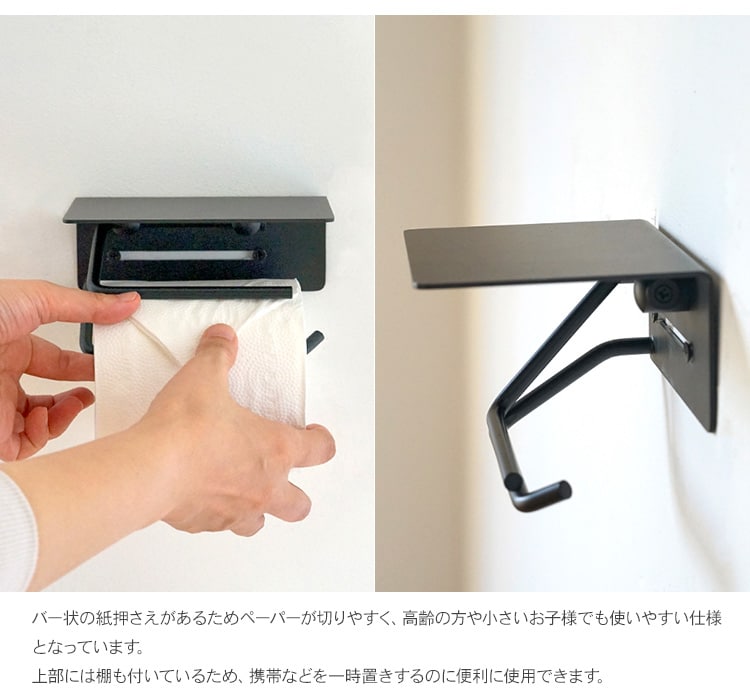 バー状の紙押さえがあるためペーパーが切りやすく、高齢の方や小さいお子様でも使いやすい仕様となっています。
上部には棚も付いているため、携帯などを一時置きするのに便利に使用できます。