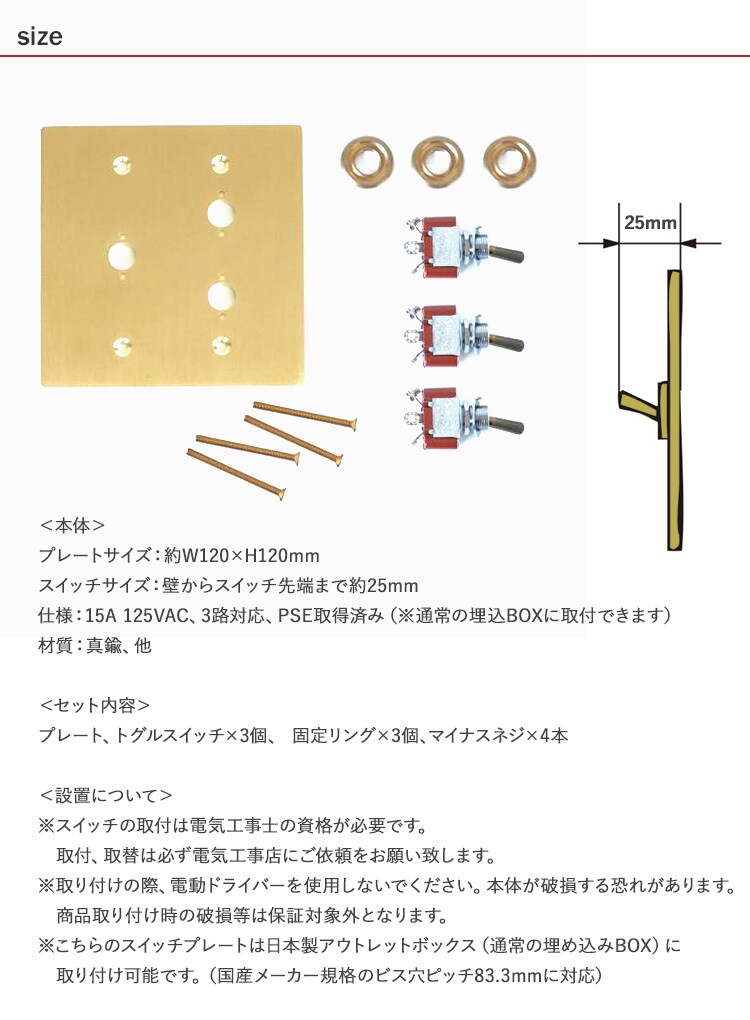 size

25mm

＜本体＞
プレートサイズ：約W120×H120mm
スイッチサイズ：壁からスイッチ先端まで約25mm
仕様：15A 125VAC、3路対応、PSE取得済み（※通常の埋込BOXに取付できます）
材質：真鍮、他

＜セット内容＞
プレート、トグルスイッチ×3個、 固定リング×3個、マイナスネジ×4本

＜設置について＞
※スイッチの取付は電気工事士の資格が必要です。
取付、取替は必ず電気工事店にご依頼をお願い致します。
※取り付けの際、電動ドライバーを使用しないでください。本体が破損する恐れがあります。
商品取り付け時の破損等は保証対象外となります。
※こちらのスイッチプレートは日本製アウトレットボックス（通常の埋め込みBOX）に
取り付け可能です。（国産メーカー規格のビス穴ピッチ83.3mmに対応）