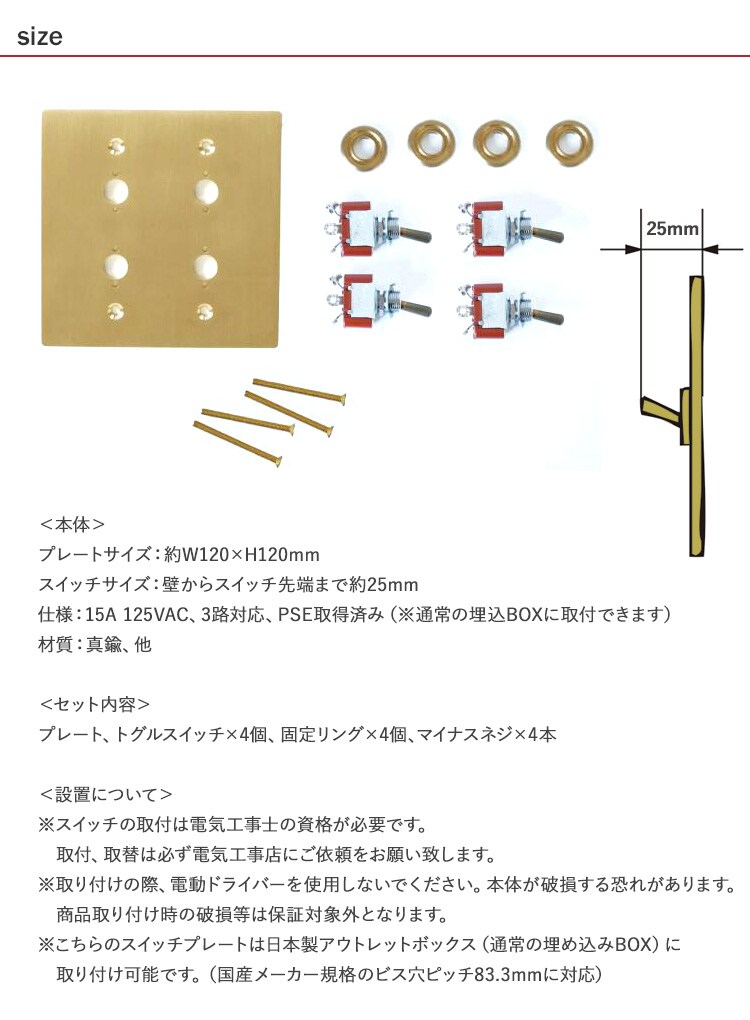 size

25mm

＜本体＞
プレートサイズ：約W120×H120mm
スイッチサイズ：壁からスイッチ先端まで約25mm
仕様：15A 125VAC、3路対応、PSE取得済み（※通常の埋込BOXに取付できます）
材質：真鍮、他

＜セット内容＞
プレート、トグルスイッチ×4個、固定リング×4個、マイナスネジ×4本

＜設置について＞
※スイッチの取付は電気工事士の資格が必要です。
取付、取替は必ず電気工事店にご依頼をお願い致します。
※取り付けの際、電動ドライバーを使用しないでください。本体が破損する恐れがあります。
商品取り付け時の破損等は保証対象外となります。
※こちらのスイッチプレートは日本製アウトレットボックス（通常の埋め込みBOX）に
取り付け可能です。（国産メーカー規格のビス穴ピッチ83.3mmに対応）