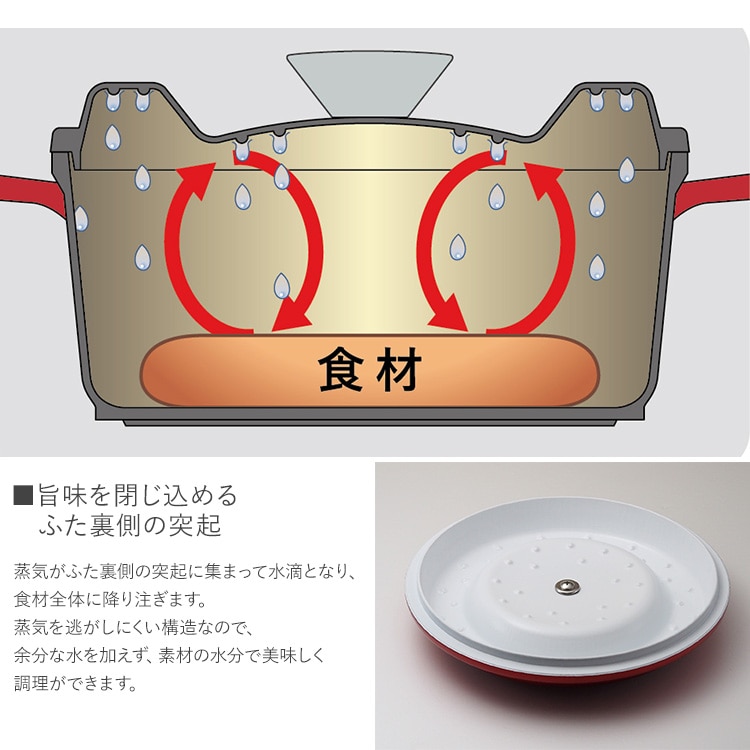 食材

■旨味を閉じ込める
ふた裏側の突起

蒸気がふた裏側の突起に集まって水滴となり、食材全体に降り注ぎます。
蒸気を逃がしにくい構造なので、余分な水を加えず、素材の水分で美味しく調理ができます。