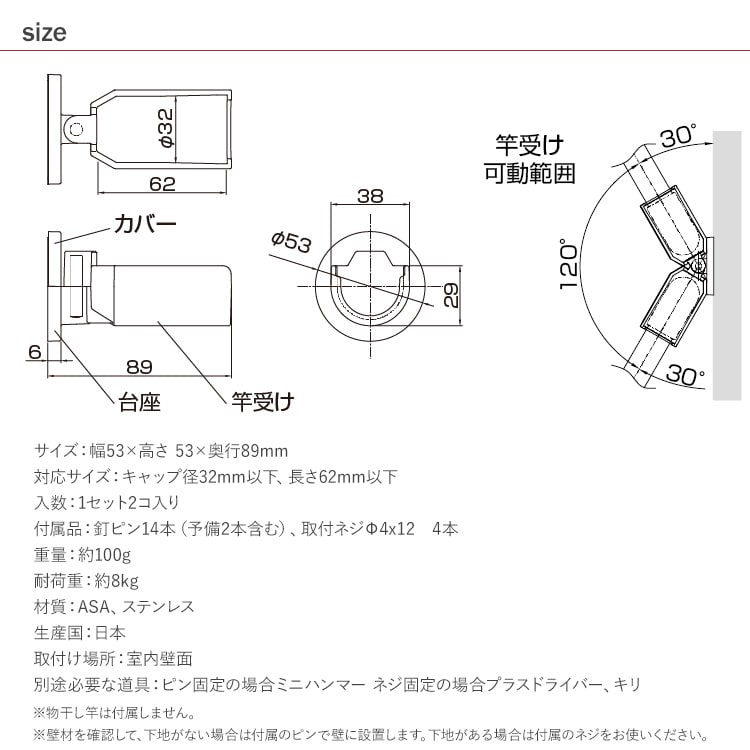 size

φ32

62

カバー

6

89

台座

竿受け

38

φ53

29

竿受け
可動範囲

30°

120°

30°

サイズ：幅53×高さ 53×奥行89mm
対応サイズ：キャップ径32mm以下、長さ62mm以下
入数：1セット2コ入り
付属品：釘ピン14本（予備2本含む）、取付ネジΦ4x12　4本
重量：約100g
耐荷重：約8kg
材質：ASA、ステンレス
生産国：日本
取付け場所：室内壁面
別途必要な道具：ピン固定の場合ミニハンマー ネジ固定の場合プラスドライバー、キリ
※物干し竿は付属しません。
※壁材を確認して、下地がない場合は付属のピンで壁に設置します。下地がある場合は付属のネジをお使いください。