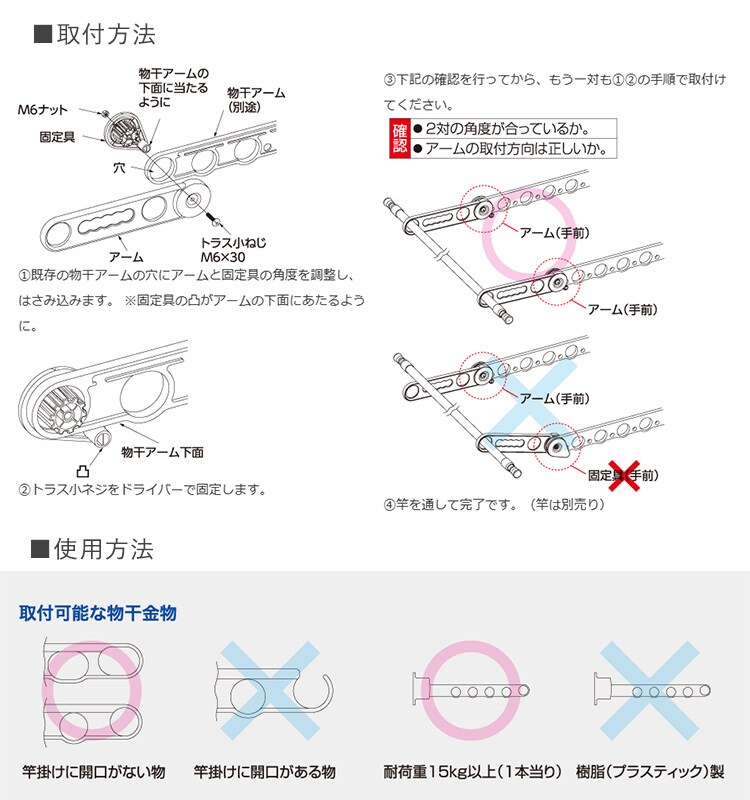 ■取付方法

物干アームの下面に当たるように

物干アーム(別途)

M6ナット

固定具

穴

アーム

トラス小ねじ M6×30

①既存の物干アームの穴にアームと固定具の角度を調整し、はさみ込みます。 ※固定具の凸がアームの下面にあたるように。

物干アーム下面

凸

②トラス小ネジをドライバーで固定します。

③下記の確認を行ってから、もう一対も①②の手順で取付けてください。

確認

● 2対の角度が合っているか。

● アームの取付方向は正しいか。

アーム(手前)

アーム(手前)

アーム(手前)

固定具(手前)

④竿を通して完了です。(竿は別売り)

■使用方法

取付可能な物干金物

竿掛けに開口がない物

竿掛けに開口がある物

耐荷重15kg以上(1本当り)

樹脂(プラスティック)製