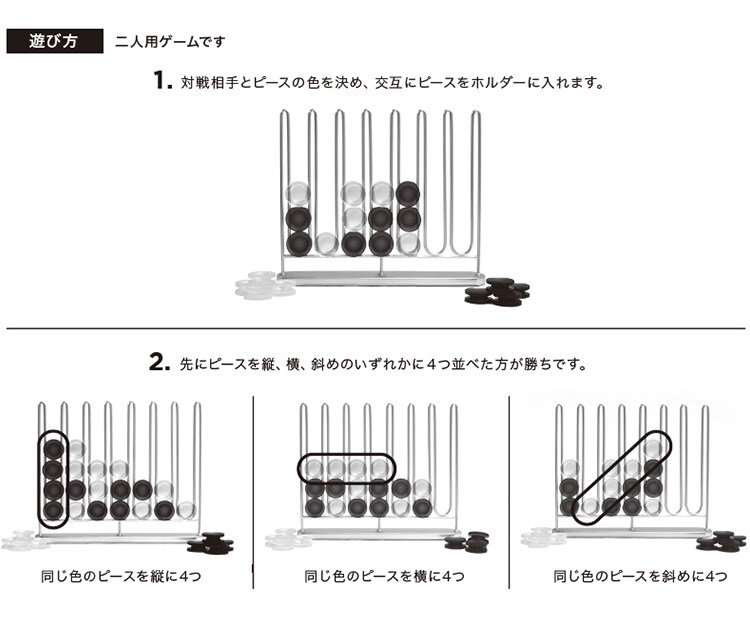 遊び方　二人用ゲームです

1. 対戦相手とピースの色を決め、交互にピースをホルダーに入れます。

2. 先にピースを縦、横、斜めのいずれかに4つ並べた方が勝ちです。

同じ色のピースを縦に4つ

同じ色のピースを横に4つ

同じ色のピースを斜めに4つ