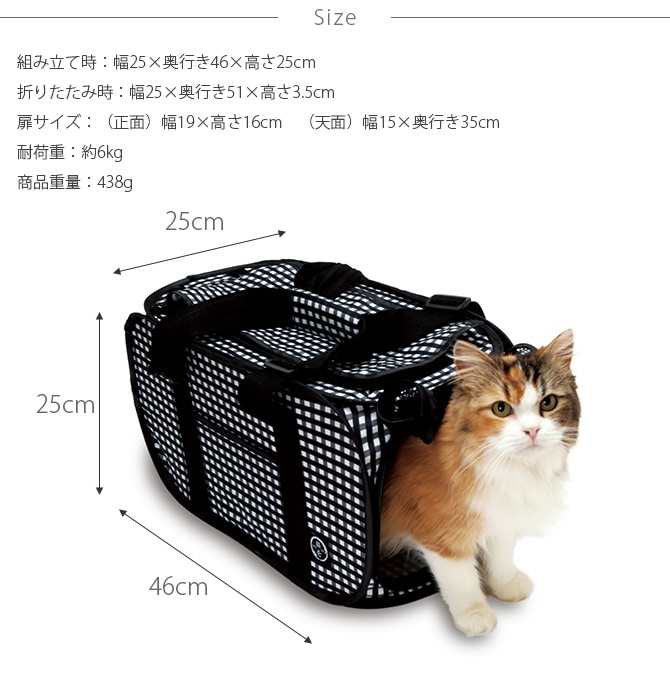 Size

組み立て時：幅25×奥行き46×高さ25cm

折りたたみ時：幅25×奥行き51×高さ3.5cm

扉サイズ：（正面）幅19×高さ16cm　（天面）幅15×奥行き35cm

耐荷重：約6kg

商品重量：438g

25cm

25cm

46cm