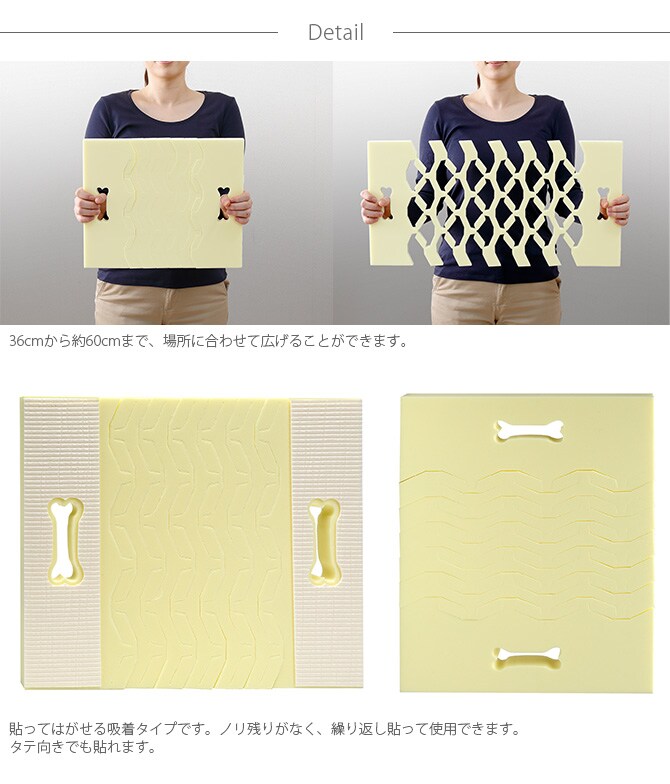 Detail

36cmから約60cmまで、場所に合わせて広げることができます。

貼ってはがせる吸着タイプです。ノリ残りがなく、繰り返し貼って使用できます。
タテ向きでも貼れます。