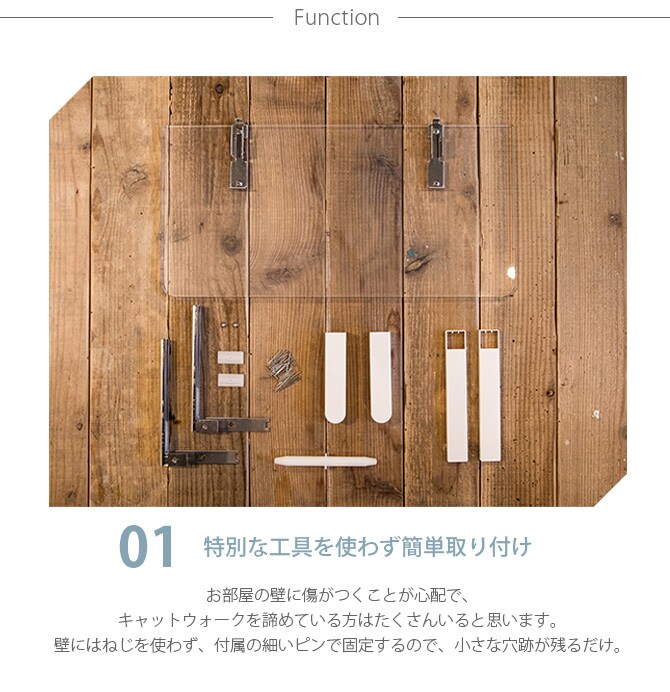 Function

01 特別な工具を使わず簡単取り付け

お部屋の壁に傷がつくことが心配で、
キャットウォークを諦めている方はたくさんいると思います。
壁にはねじを使わず、付属の細いピンで固定するので、小さな穴跡が残るだけ。