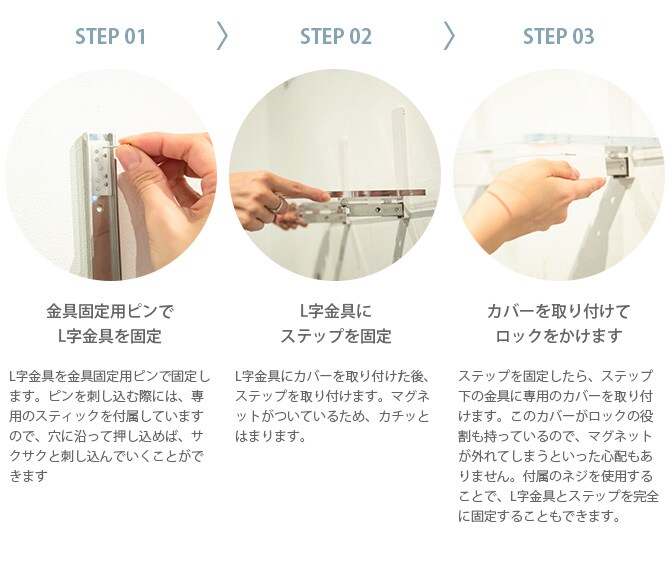 STEP 01

金具固定用ピンで
L字金具を固定

L字金具を金具固定用ピンで固定します。ピンを刺し込む際には、専用のスティックを付属していますので、穴に沿って押し込めば、サクサクと刺し込んでいくことができます

STEP 02

L字金具に
ステップを固定

L字金具にカバーを取り付けた後、ステップを取り付けます。マグネットがついているため、カチッとはまります。

STEP 03

カバーを取り付けて
ロックをかけます

ステップを固定したら、ステップ下の金具に専用のカバーを取り付けます。このカバーがロックの役割も持っているので、マグネットが外れてしまうといった心配もありません。付属のネジを使用することで、L字金具とステップを完全に固定することもできます。