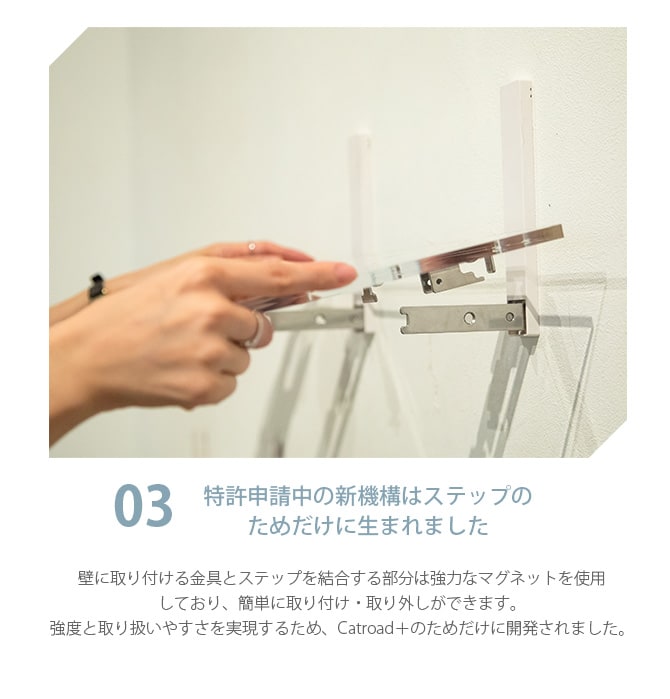 03 特許申請中の新機構はステップのためだけに生まれました

壁に取り付ける金具とステップを結合する部分は強力なマグネットを使用しており、簡単に取り付け・取り外しができます。
強度と取り扱いやすさを実現するため、Catroad＋のためだけに開発されました。